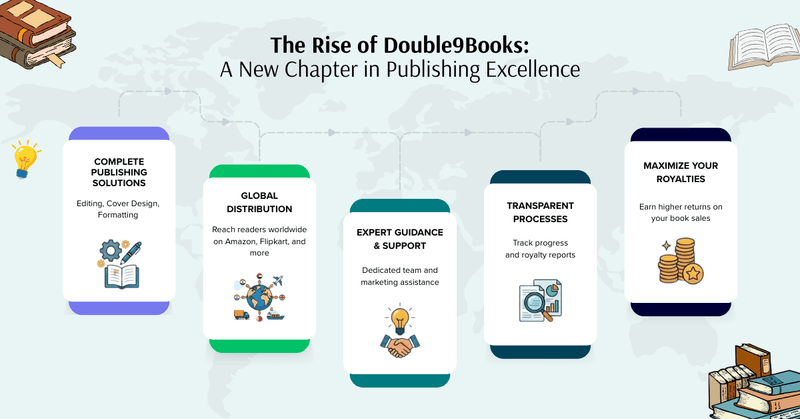 The Rise of Double9Books:
A New Chapter in Publishing Excellence

COMPLETE PUBLISHING SOLUTIONS

Editing, Cover Design, Formatting

GLOBAL DISTRIBUTION

Reach readers worldwide on Amazon, Flipkart, and more

EXPERT GUIDANCE & SUPPORT

Dedicated team and marketing assistance

TRANSPARENT PROCESSES

Track progress and royalty reports

MAXIMIZE YOUR ROYALTIES

Earn higher returns on your book sales